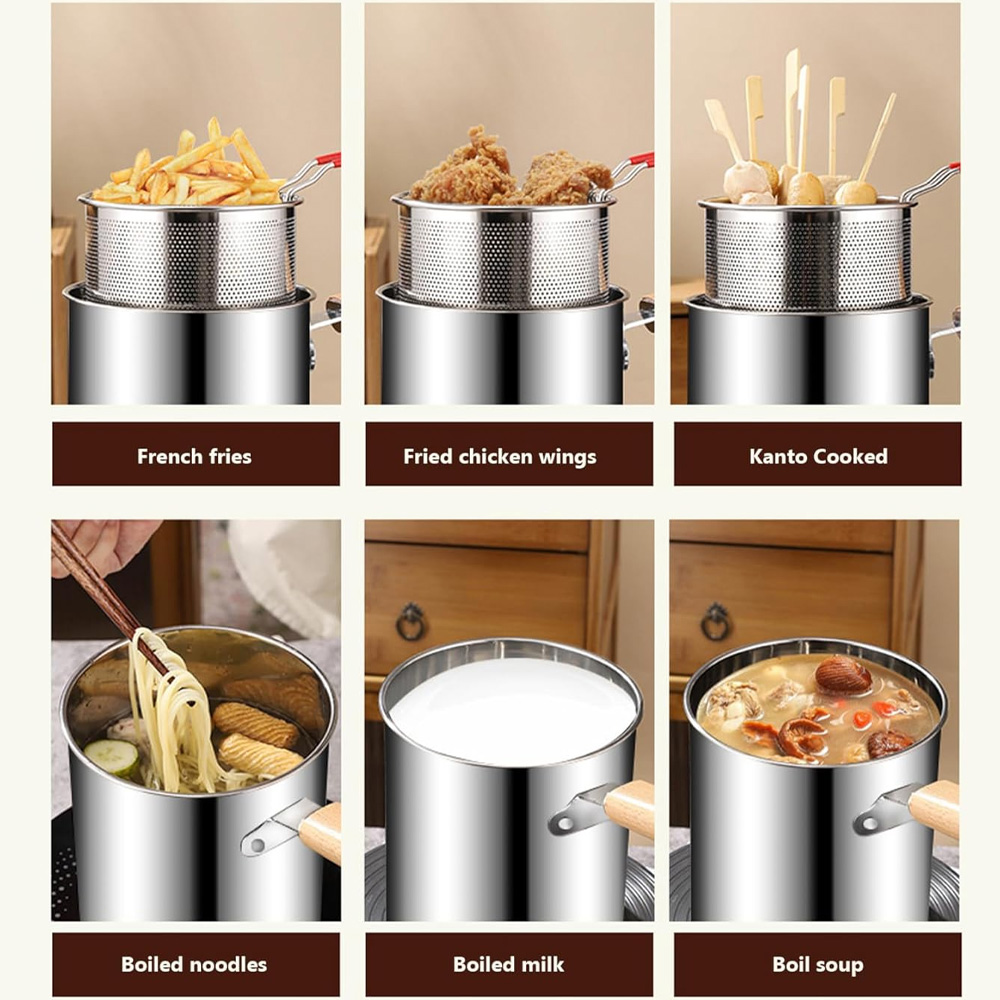 French fries

Fried chicken wings

Kanto Cooked

Boiled noodles

Boiled milk

Boil soup